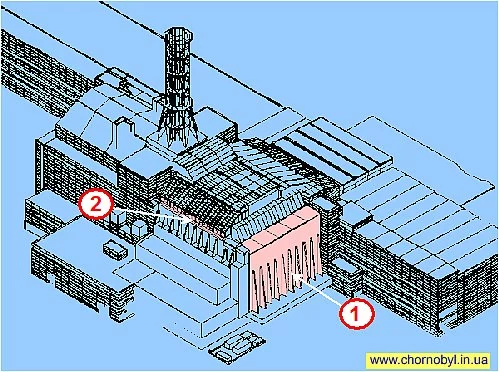 2

1

www.chornobyl.in.ua