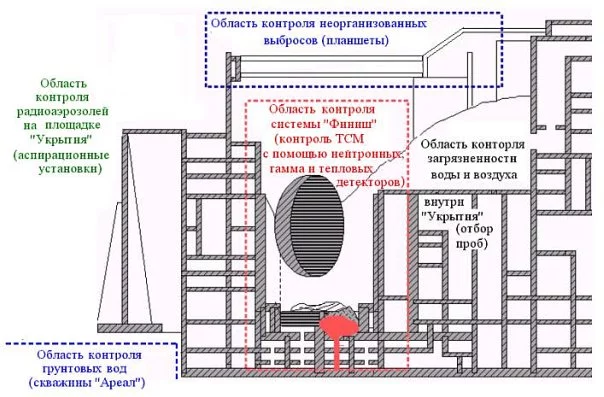 Область контроля неорганизованных выбросов (планшеты)

Область контроля радиоаэрозолей на площадке "Укрытия" (аспирационные установки)

Область контроля системы "Финиш" (контроль ТСМ с помощью нейтронных, гамма и тепловых детекторов)

Область конторля загрязненности воды и воздуха внутри "Укрытия" (отбор проб)

Область контроля грунтовых вод (скважины "Ареал")