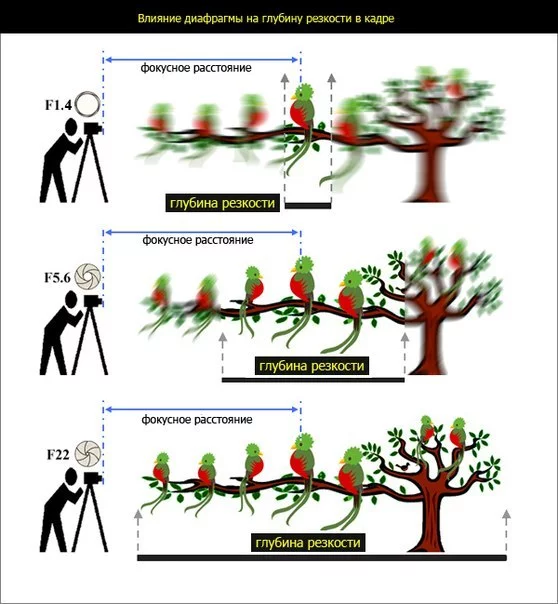 Влияние диафрагмы на глубину резкости в кадре

фокусное расстояние

F1.4

глубина резкости

фокусное расстояние

F5.6

глубина резкости

фокусное расстояние

F22

глубина резкости