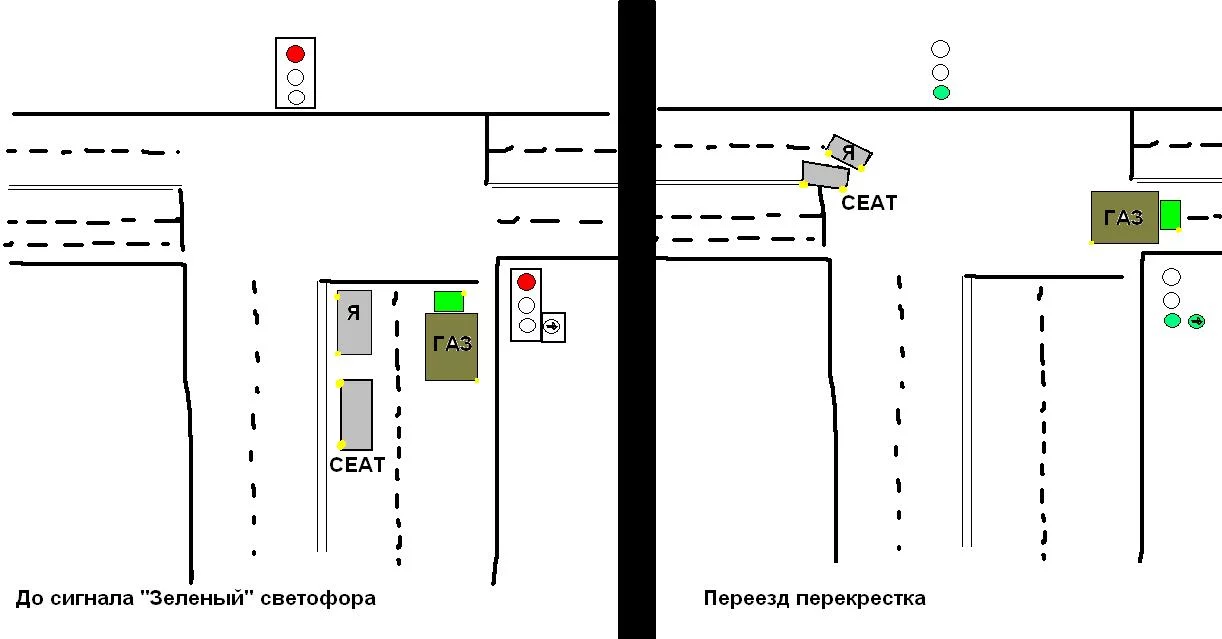 Я

ГАЗ

СЕАТ

До сигнала "Зеленый" светофора

Я

СЕАТ

ГАЗ

Переезд перекрестка