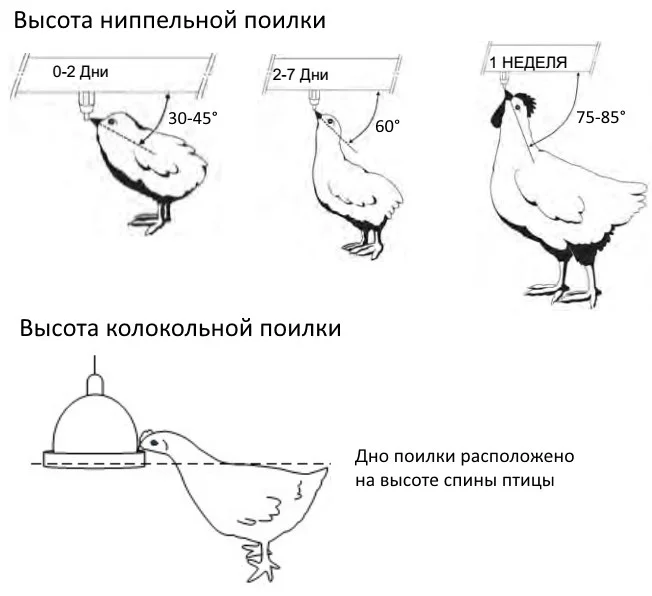 Высота ниппельной поилки

0-2 Дни

30-45°

2-7 Дни

60°

1 НЕДЕЛЯ

75-85°

Высота колокольной поилки

Дно поилки расположено на высоте спины птицы