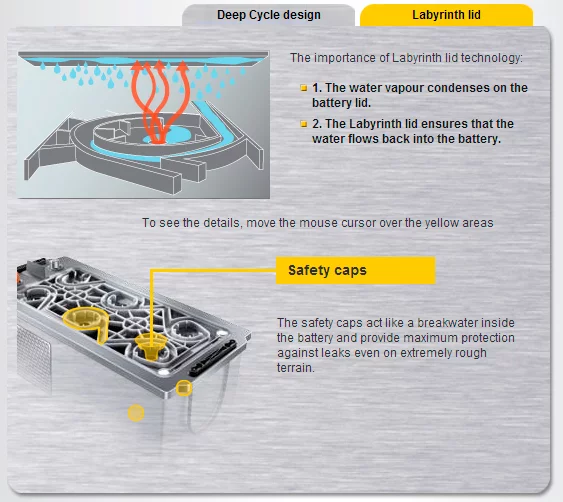 Deep Cycle design

Labyrinth lid

The importance of Labyrinth lid technology:

1. The water vapour condenses on the battery lid.

2. The Labyrinth lid ensures that the water flows back into the battery.

To see the details, move the mouse cursor over the yellow areas

Safety caps

The safety caps act like a breakwater inside the battery and provide maximum protection against leaks even on extremely rough terrain.