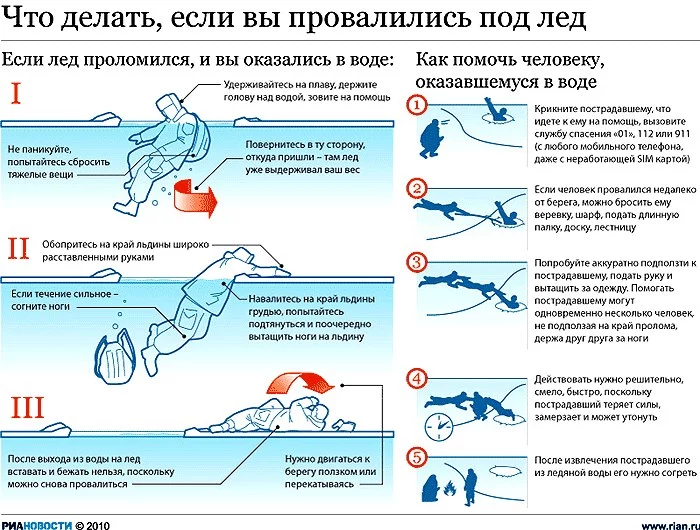 Что делать, если вы провалились под лед

Если лед проломился, и вы оказались в воде:

I

Удерживайтесь на плаву, держите голову над водой, зовите на помощь

Не паникуйте, попытайтесь сбросить тяжелые вещи

Повернитесь в ту сторону, откуда пришли – там лед уже выдерживал ваш вес

II

Обопритесь на край льдины широко расставленными руками

Если течение сильное – согните ноги

Навалитесь на край льдины грудью, попытайтесь подтянуться и поочередно вытащить ноги на льдину

III

После выхода из воды на лед вставать и бежать нельзя, поскольку можно снова провалиться

Нужно двигаться к берегу ползком или перекатываясь

Как помочь человеку, оказавшемуся в воде

1 Крикните пострадавшему, что идете к ему на помощь, вызовите службу спасения «01», 112 или 911 (с любого мобильного телефона, даже с неработающей SIM картой)

2 Если человек провалился недалеко от берега, можно бросить ему веревку, шарф, подать длинную палку, доску, лестницу

3 Попробуйте аккуратно подползти к пострадавшему, подать руку и вытащить за одежду. Помогать пострадавшему могут одновременно несколько человек, не подползая на край пролома, держа друг друга за ноги

4 Действовать нужно решительно, смело, быстро, поскольку пострадавший теряет силы, замерзает и может утонуть

5 После извлечения пострадавшего из ледяной воды его нужно согреть

РИАНОВОСТИ © 2010

www.rian.ru