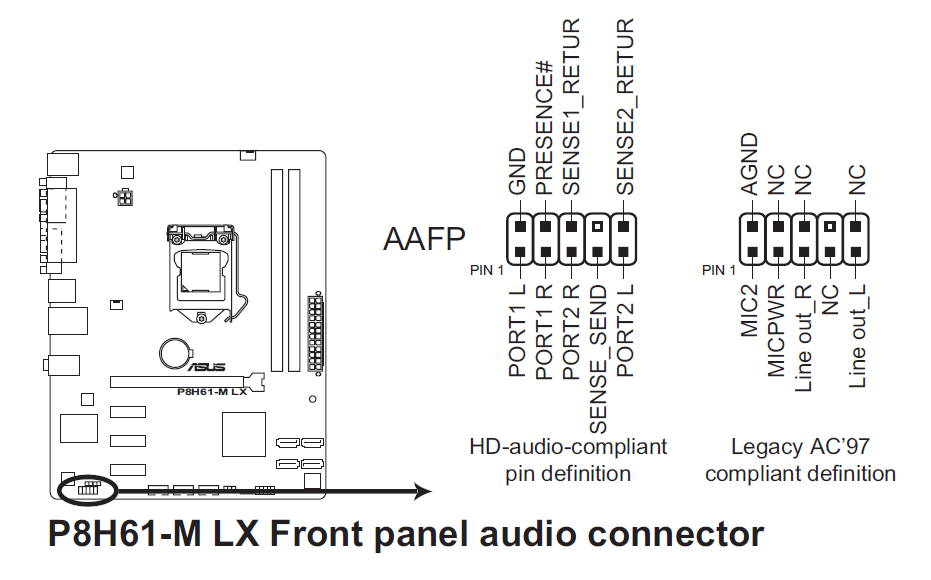 ASUS
P8H61-M LX

AAFP

GND
PRESENCE#
SENSE1_RETUR
SENSE2_RETUR

PIN 1

PORT1 L
PORT1 R
PORT2 R
SENSE_SEND
PORT2 L

HD-audio-compliant pin definition

AGND
NC
NC
NC

PIN 1

MIC2
MICPWR
Line out_R
NC
Line out_L

Legacy AC'97 compliant definition

P8H61-M LX Front panel audio connector