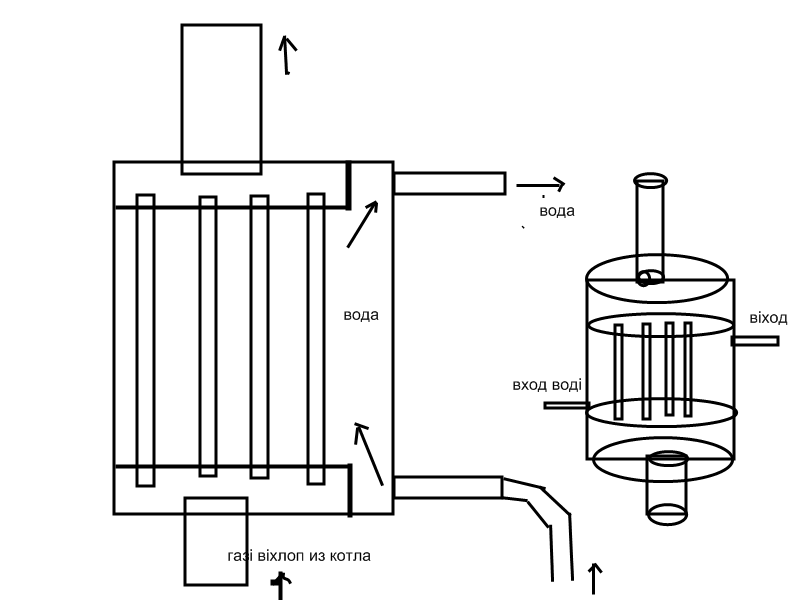 вода

вода

віход

вход воді

газі віхлоп из котла