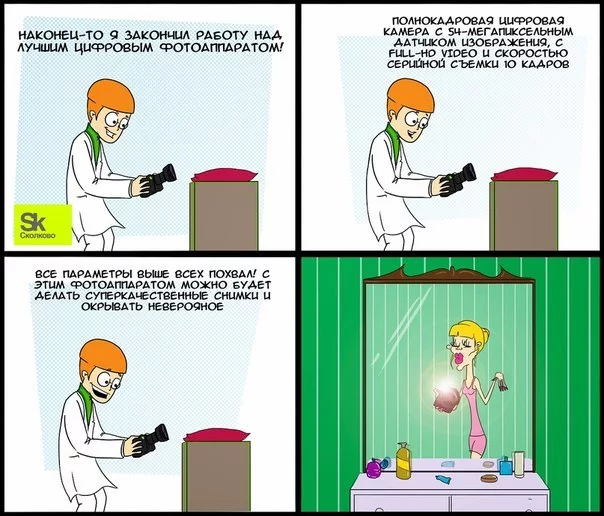 НАКОНЕЦ-ТО Я ЗАКОНЧИЛ РАБОТУ НАД ЛУЧШИМ ЦИФРОВЫМ ФОТОАППАРАТОМ!

Sk
Сколково

ПОЛНОКАДРОВАЯ ЦИФРОВАЯ КАМЕРА С 54-МЕГАПИКСЕЛЬНЫМ ДАТЧИКОМ ИЗОБРАЖЕНИЯ, С FULL-HD VIDEO И СКОРОСТЬЮ СЕРИЙНОЙ СЪЕМКИ 10 КАДРОВ

ВСЕ ПАРАМЕТРЫ ВЫШЕ ВСЕХ ПОХВАЛ! С ЭТИМ ФОТОАППАРАТОМ МОЖНО БУДЕТ ДЕЛАТЬ СУПЕРКАЧЕСТВЕННЫЕ СНИМКИ И ОКРЫВАТЬ НЕВЕРОЯНОЕ