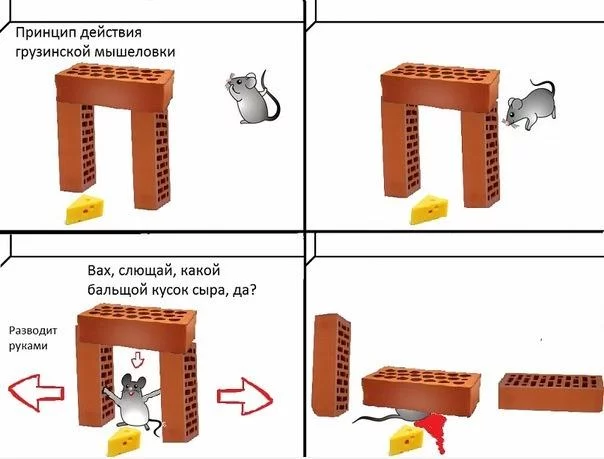 Принцип действия грузинской мышеловки

Вах, слющай, какой бальщой кусок сыра, да?

Разводит руками