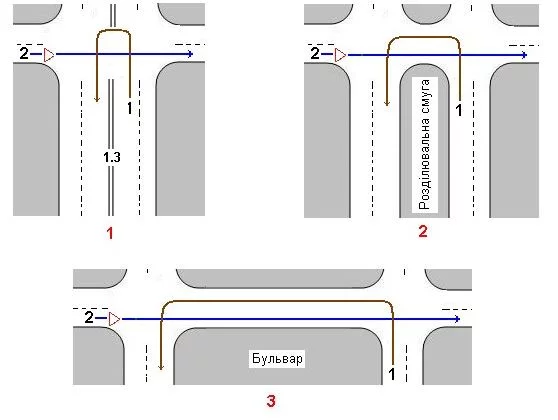 2
1
1.3
1

2
Розділювальна смуга
1
2

2
Бульвар
1
3