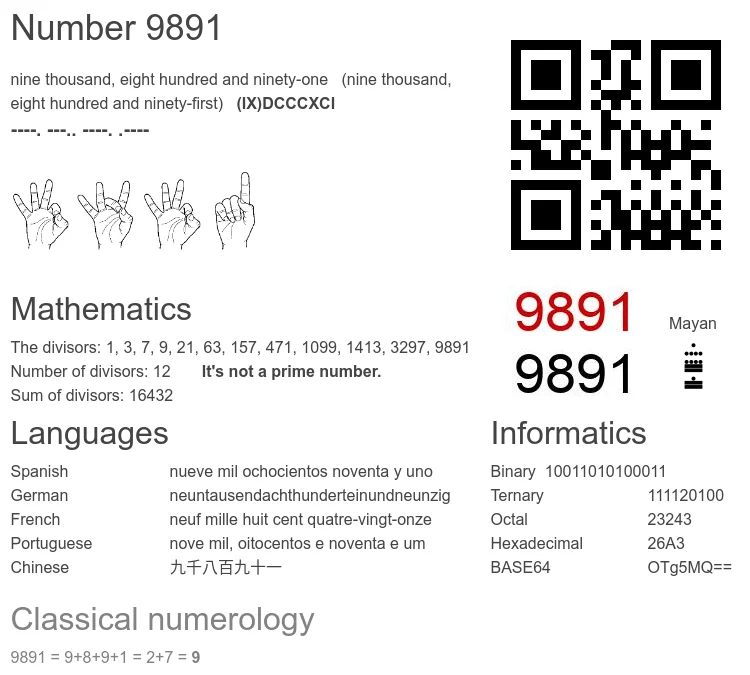 Number 9891

nine thousand, eight hundred and ninety-one (nine thousand, eight hundred and ninety-first) (IX)DCCCXCI

----. ---.. ----. .----

Mathematics

The divisors: 1, 3, 7, 9, 21, 63, 157, 471, 1099, 1413, 3297, 9891
Number of divisors: 12 It's not a prime number.
Sum of divisors: 16432

9891
9891

Mayan

Languages

| Spanish | nueve mil ochocientos noventa y uno |
|---|---|
| German | neuntausendachthunderteinundneunzig |
| French | neuf mille huit cent quatre-vingt-onze |
| Portuguese | nove mil, oitocentos e noventa e um |
| Chinese | 九千八百九十一 |

Informatics

| Binary | 10011010100011 |
|---|---|
| Ternary | 111120100 |
| Octal | 23243 |
| Hexadecimal | 26A3 |
| BASE64 | OTg5MQ== |

Classical numerology

9891 = 9+8+9+1 = 2+7 = 9