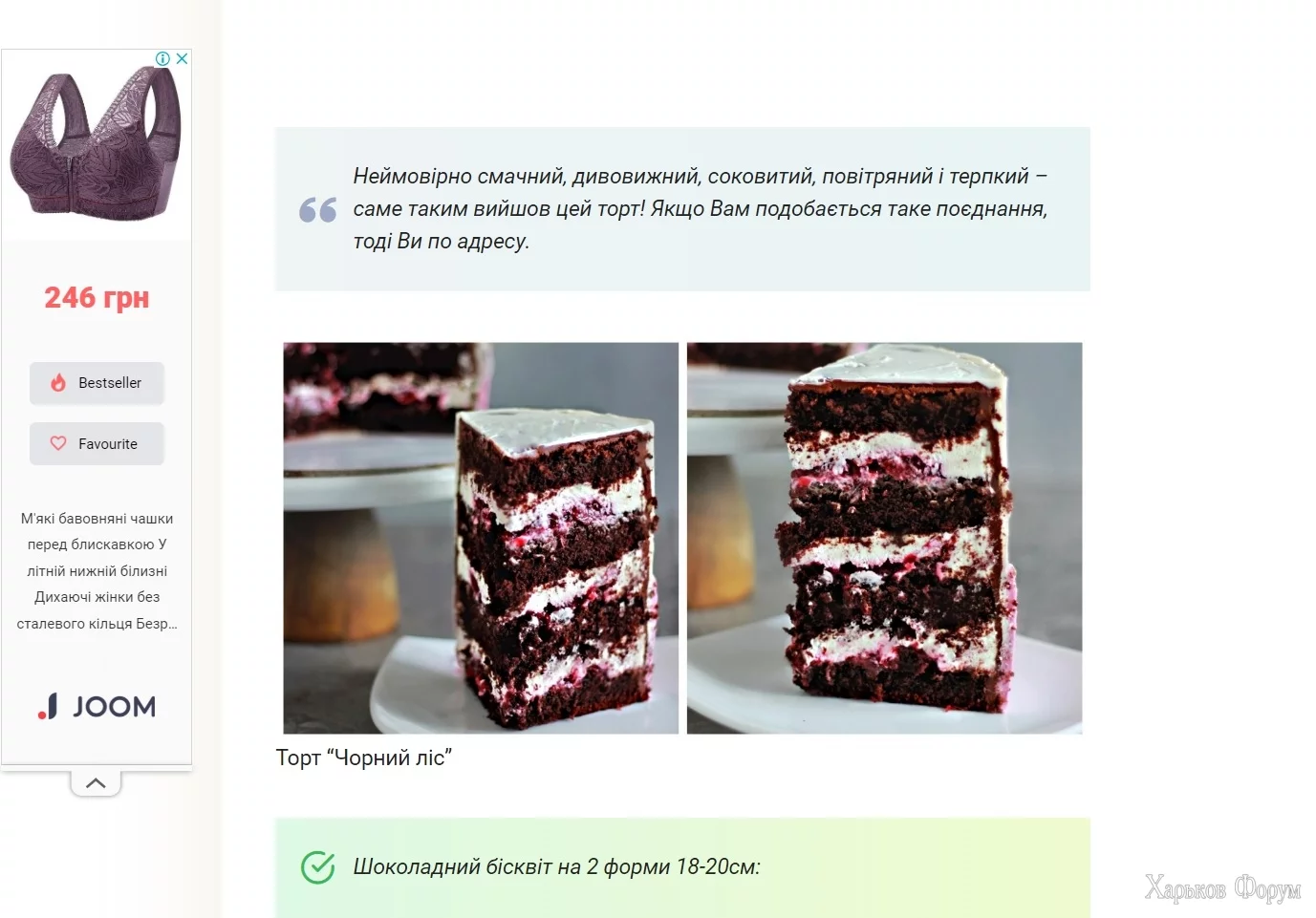 246 грн

Bestseller

Favourite

М'які бавовняні чашки перед блискавкою У літній нижній білизні Дихаючі жінки без сталевого кільця Безр...

JOOM

Неймовірно смачний, дивовижний, соковитий, повітряний і терпкий – саме таким вийшов цей торт! Якщо Вам подобається таке поєднання, тоді Ви по адресу.

Торт “Чорний ліс”

Шоколадний бісквіт на 2 форми 18-20см:

Харьков Форум