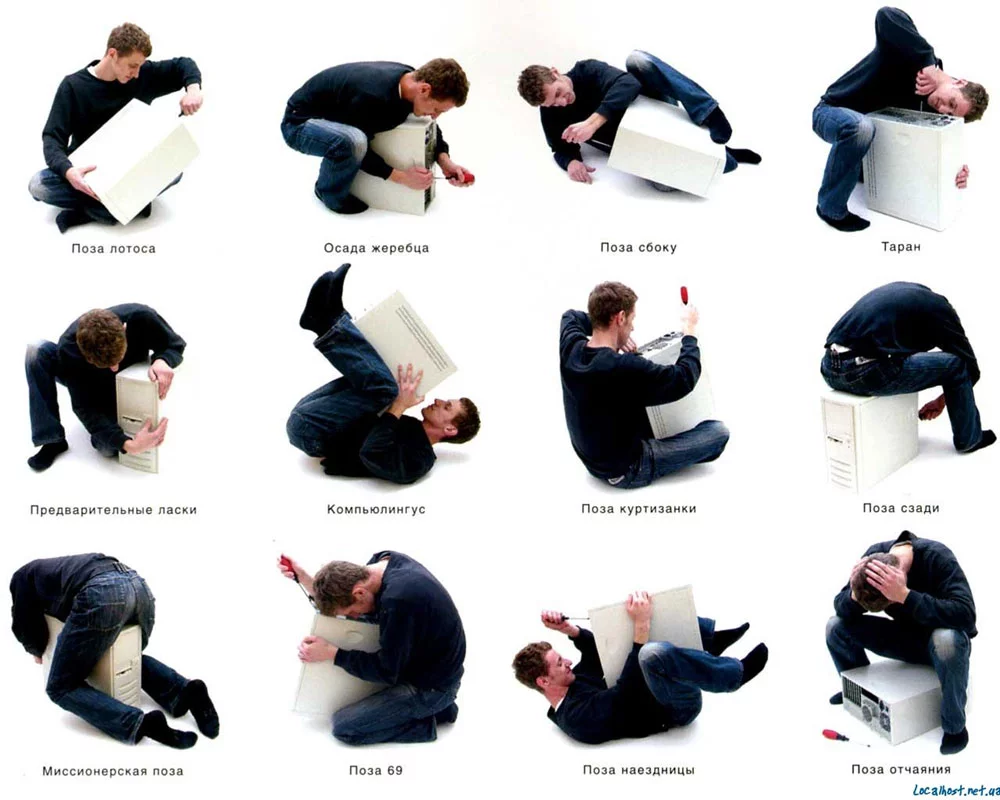 Поза лотоса

Осада жеребца

Поза сбоку

Таран

Предварительные ласки

Компьюлингус

Поза куртизанки

Поза сзади

Миссионерская поза

Поза 69

Поза наездницы

Поза отчаяния

Localhost.net.ua