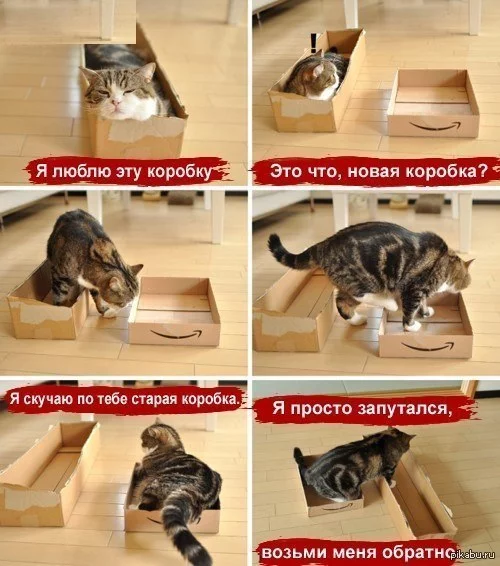 Я люблю эту коробку

!

Это что, новая коробка?

Я скучаю по тебе старая коробка.

Я просто запутался,

возьми меня обратно

pikabu.ru