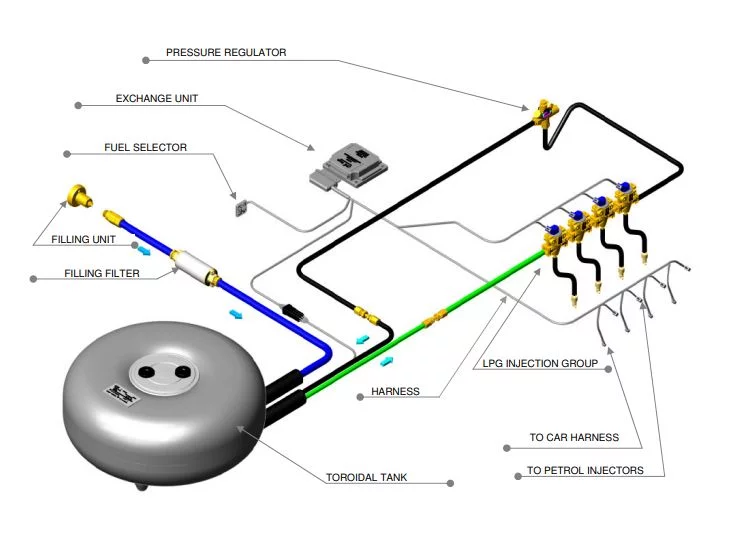 PRESSURE REGULATOR

EXCHANGE UNIT

FUEL SELECTOR

FILLING UNIT

FILLING FILTER

LPG INJECTION GROUP

HARNESS

TO CAR HARNESS

TO PETROL INJECTORS

TOROIDAL TANK