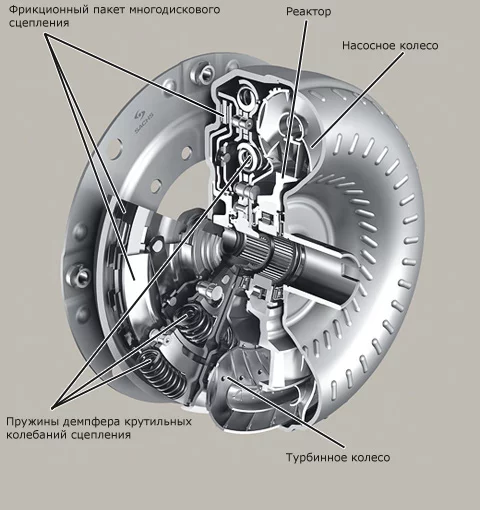 Фрикционный пакет многодискового сцепления

Реактор

Насосное колесо

SACHS

Пружины демпфера крутильных колебаний сцепления

Турбинное колесо