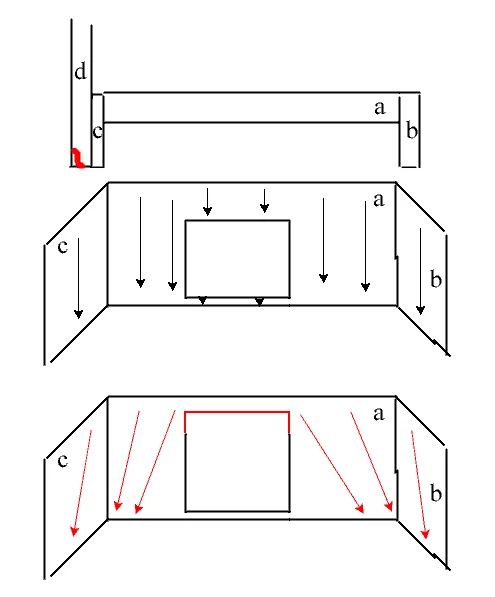 d
a
c
b

a
c
b

a
c
b