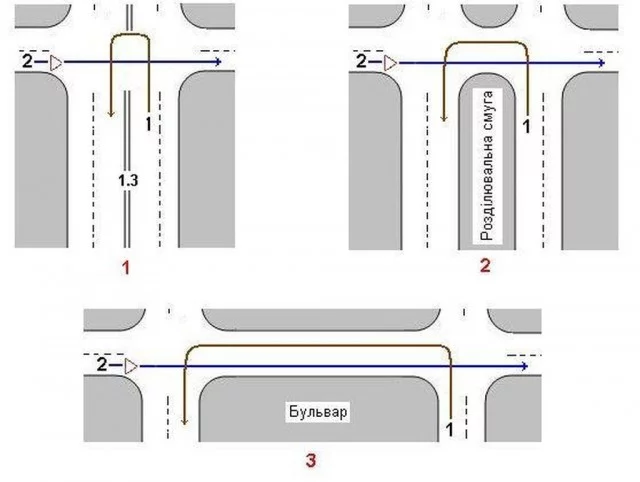 2
1
1.3
1

2
Розділювальна смуга
1
2

2
Бульвар
1
3