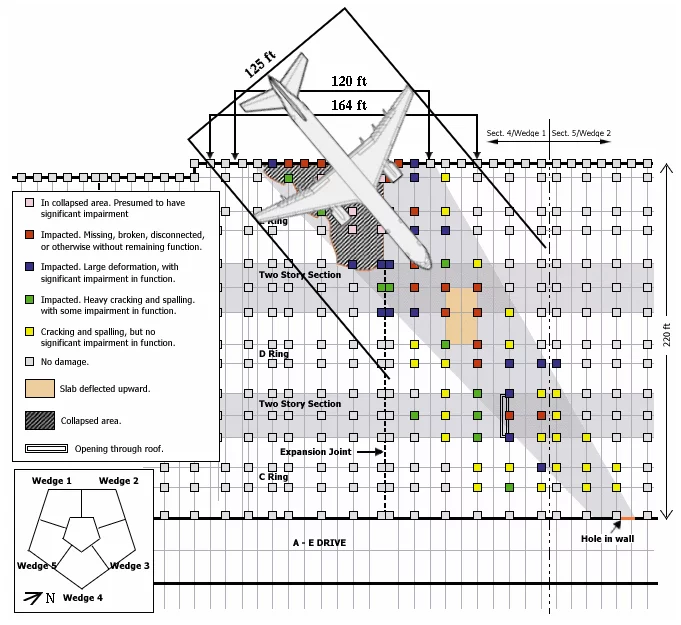 125 ft

120 ft

164 ft

Sect. 4/Wedge 1 Sect. 5/Wedge 2

In collapsed area. Presumed to have significant impairment

Impacted. Missing, broken, disconnected, or otherwise without remaining function.

Impacted. Large deformation, with significant impairment in function.

Impacted. Heavy cracking and spalling. with some impairment in function.

Cracking and spalling, but no significant impairment in function.

No damage.

Slab deflected upward.

Collapsed area.

Opening through roof.

Ring

Two Story Section

D Ring

Two Story Section

Expansion Joint

C Ring

220 ft

A - E DRIVE

Hole in wall

Wedge 1

Wedge 2

Wedge 5

Wedge 3

N

Wedge 4