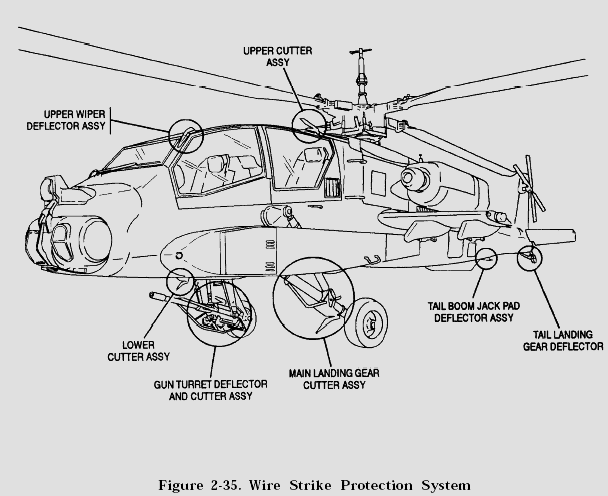 UPPER CUTTER ASSY

UPPER WIPER DEFLECTOR ASSY

TAIL BOOM JACK PAD DEFLECTOR ASSY

TAIL LANDING GEAR DEFLECTOR

LOWER CUTTER ASSY

GUN TURRET DEFLECTOR AND CUTTER ASSY

MAIN LANDING GEAR CUTTER ASSY

Figure 2-35. Wire Strike Protection System