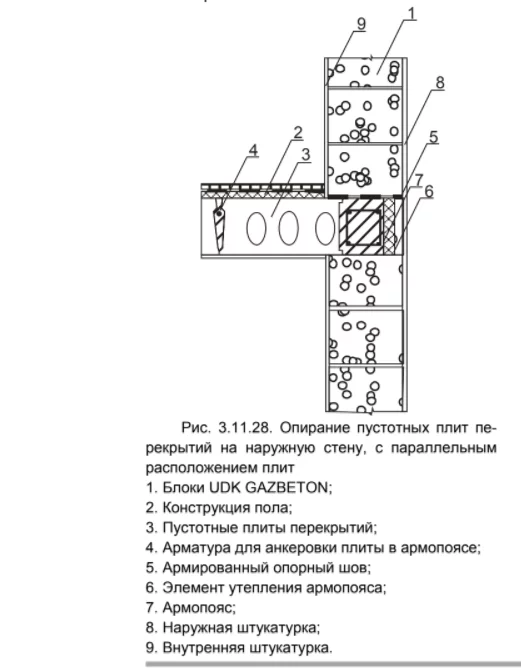 9
1
8
2
5
4
3
7
6

Рис. 3.11.28. Опирание пустотных плит перекрытий на наружную стену, с параллельным расположением плит
1. Блоки UDK GAZBETON;
2. Конструкция пола;
3. Пустотные плиты перекрытий;
4. Арматура для анкеровки плиты в армопоясе;
5. Армированный опорный шов;
6. Элемент утепления армопояса;
7. Армопояс;
8. Наружная штукатурка;
9. Внутренняя штукатурка.