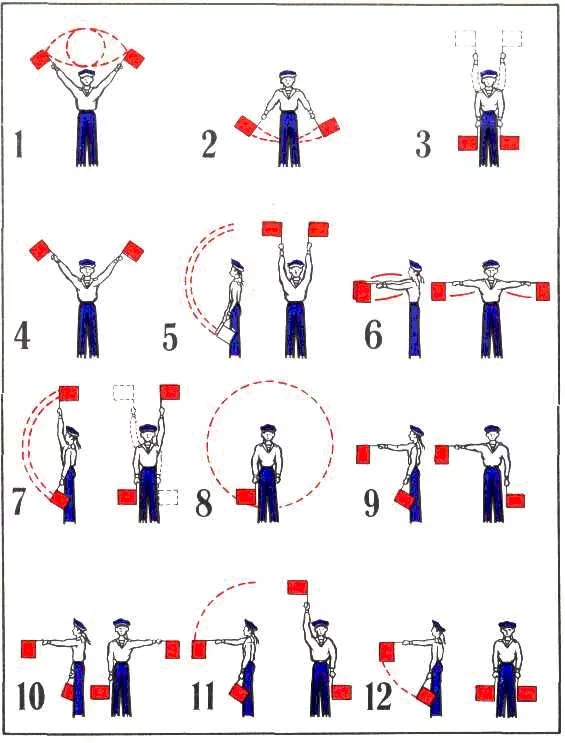 1
2
3
4
5
6
7
8
9
10
11
12