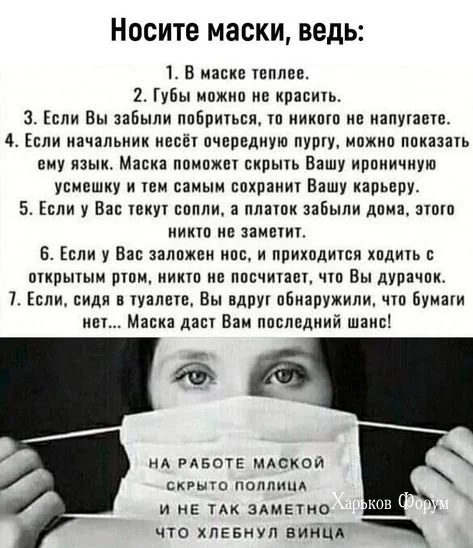 Носите маски, ведь:

1. В маске теплее.
2. Губы можно не красить.
3. Если Вы забыли побриться, то никого не напугаете.
4. Если начальник несёт очередную пургу, можно показать ему язык. Маска поможет скрыть Вашу ироничную усмешку и тем самым сохранит Вашу карьеру.
5. Если у Вас текут сопли, а платок забыли дома, этого никто не заметит.
6. Если у Вас заложен нос, и приходится ходить с открытым ртом, никто не посчитает, что Вы дурачок.
7. Если, сидя в туалете, Вы вдруг обнаружили, что бумаги нет... Маска даст Вам последний шанс!

НА РАБОТЕ МАСКОЙ СКРЫТО ПОЛЛИЦА И НЕ ТАК ЗАМЕТНО ЧТО ХЛЕБНУЛ ВИНЦА

Харьков Форум