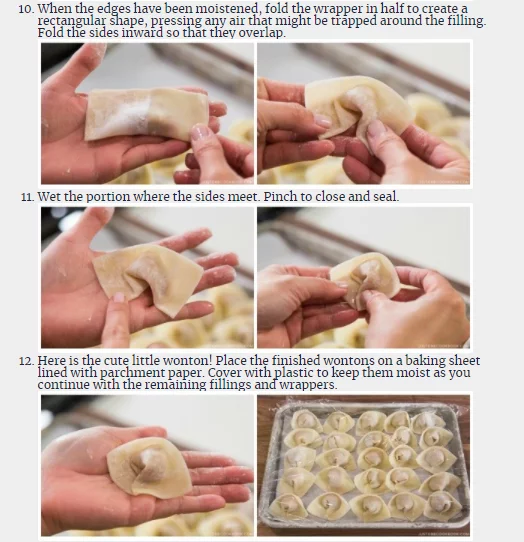 10. When the edges have been moistened, fold the wrapper in half to create a rectangular shape, pressing any air that might be trapped around the filling. Fold the sides inward so that they overlap.

11. Wet the portion where the sides meet. Pinch to close and seal.

12. Here is the cute little wonton! Place the finished wontons on a baking sheet lined with parchment paper. Cover with plastic to keep them moist as you continue with the remaining fillings and wrappers.