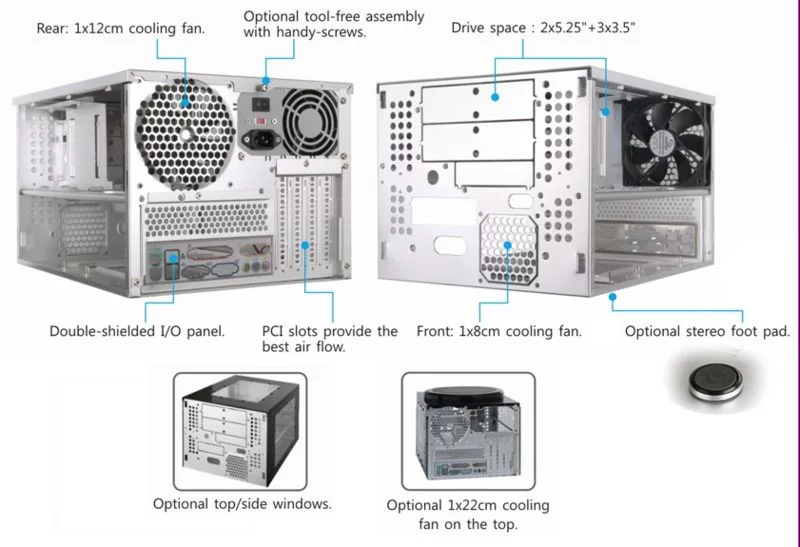 Rear: 1x12cm cooling fan.

Optional tool-free assembly with handy-screws.

Drive space : 2x5.25"+3x3.5"

Double-shielded I/O panel.

PCI slots provide the best air flow.

Front: 1x8cm cooling fan.

Optional stereo foot pad.

Optional top/side windows.

Optional 1x22cm cooling fan on the top.