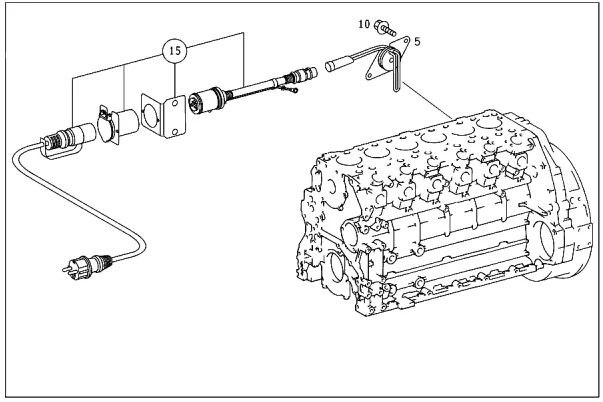 15

10

5