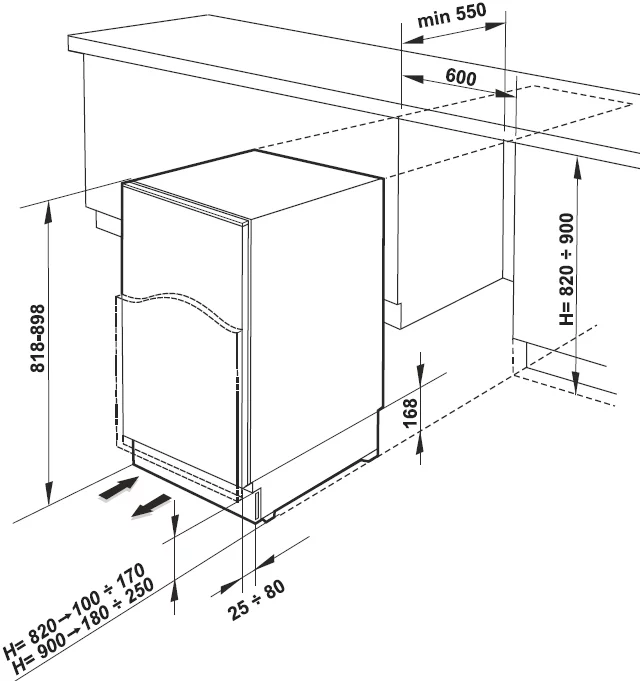 min 550

600

H= 820 ÷ 900

818-898

168

25 ÷ 80

H= 820 → 100 ÷ 170
H= 900 → 180 ÷ 250