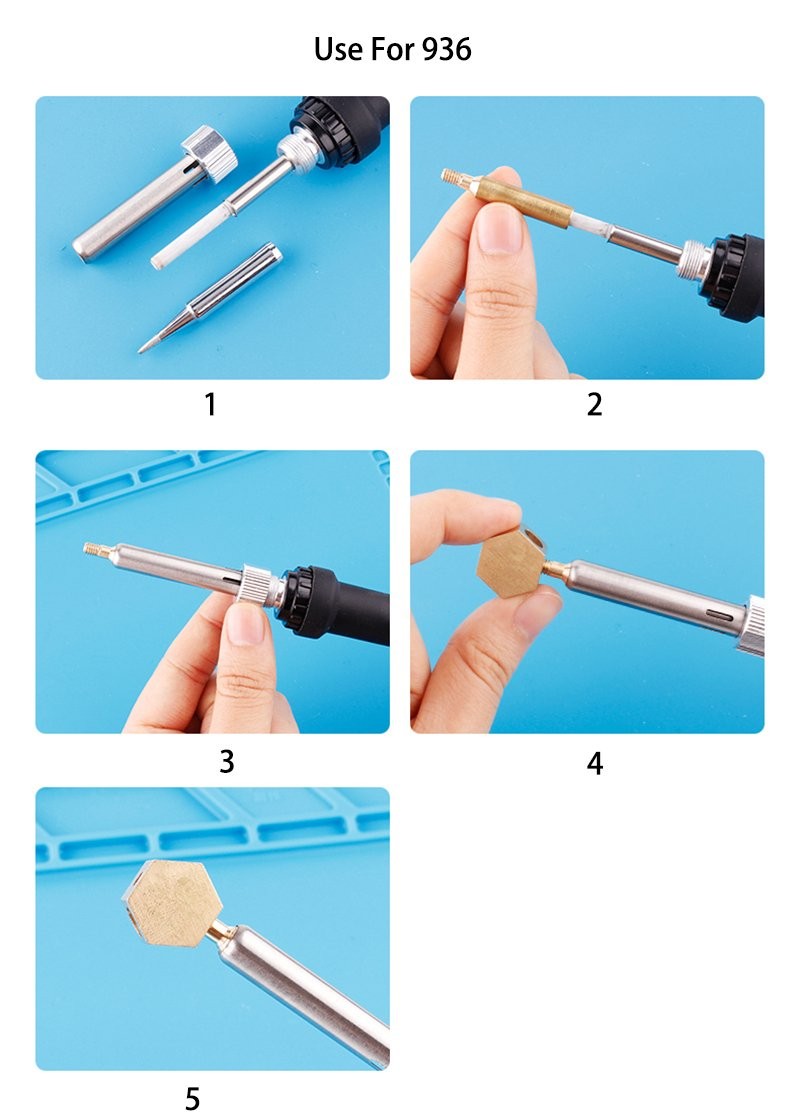 Use For 936

1

2

3

4

5