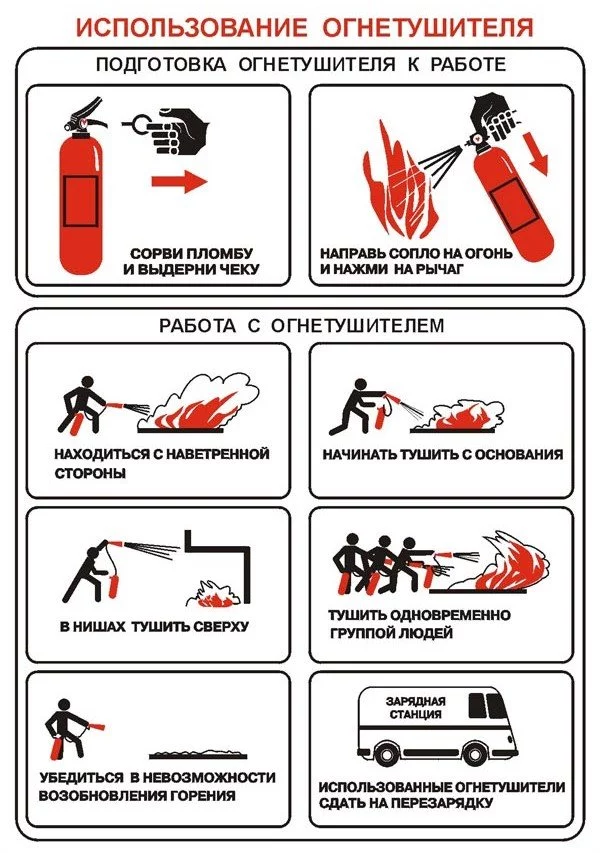 ИСПОЛЬЗОВАНИЕ ОГНЕТУШИТЕЛЯ

ПОДГОТОВКА ОГНЕТУШИТЕЛЯ К РАБОТЕ

СОРВИ ПЛОМБУ И ВЫДЕРНИ ЧЕКУ

НАПРАВЬ СОПЛО НА ОГОНЬ И НАЖМИ НА РЫЧАГ

РАБОТА С ОГНЕТУШИТЕЛЕМ

НАХОДИТЬСЯ С НАВЕТРЕННОЙ СТОРОНЫ

НАЧИНАТЬ ТУШИТЬ С ОСНОВАНИЯ

В НИШАХ ТУШИТЬ СВЕРХУ

ТУШИТЬ ОДНОВРЕМЕННО ГРУППОЙ ЛЮДЕЙ

УБЕДИТЬСЯ В НЕВОЗМОЖНОСТИ ВОЗОБНОВЛЕНИЯ ГОРЕНИЯ

ЗАРЯДНАЯ СТАНЦИЯ

ИСПОЛЬЗОВАННЫЕ ОГНЕТУШИТЕЛИ СДАТЬ НА ПЕРЕЗАРЯДКУ