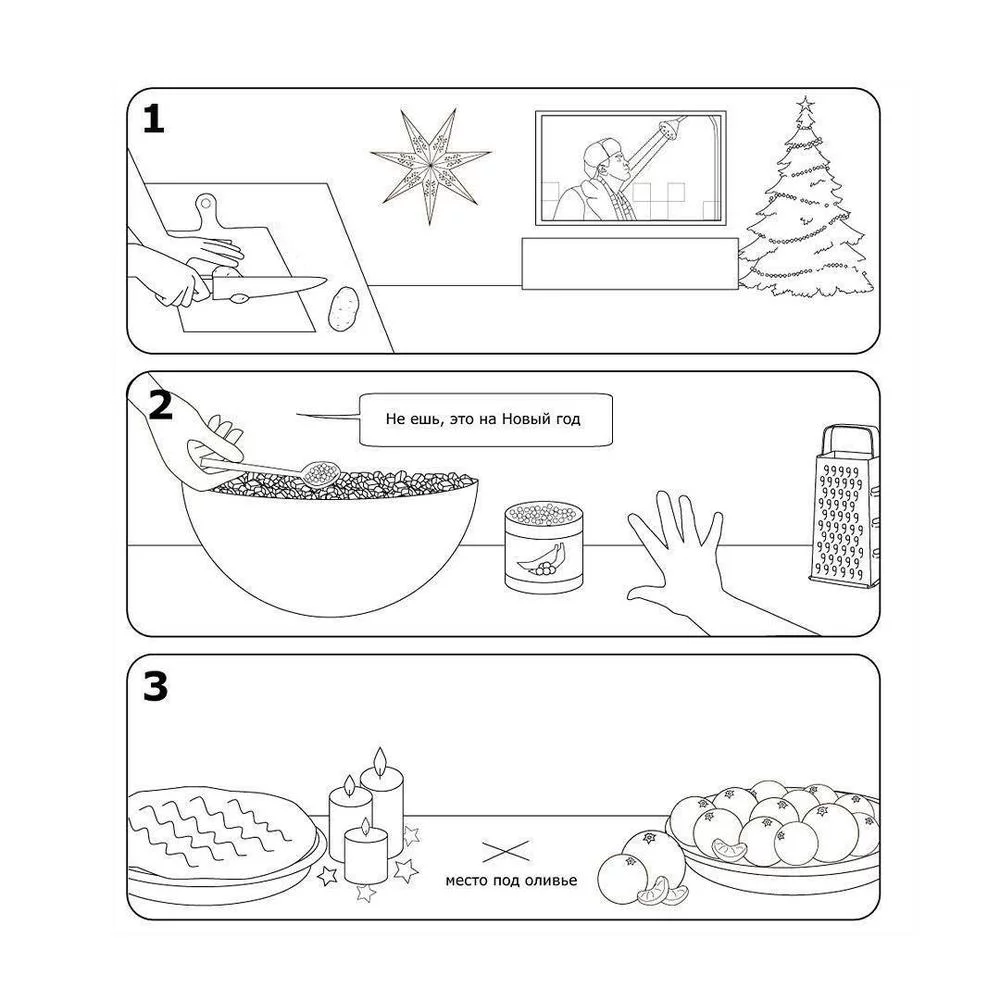 1

2

Не ешь, это на Новый год

3

место под оливье