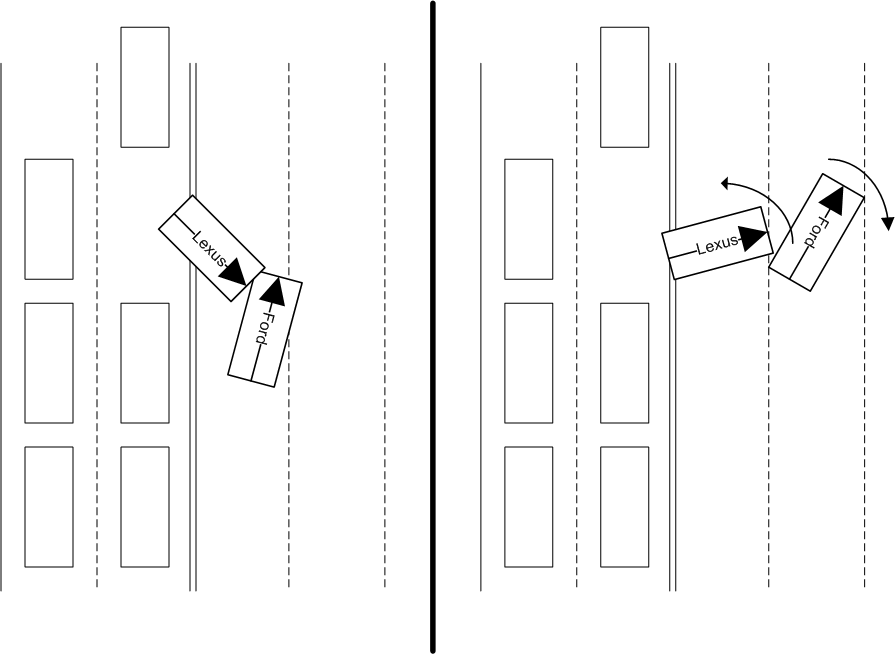 Lexus
Ford
Lexus
Ford