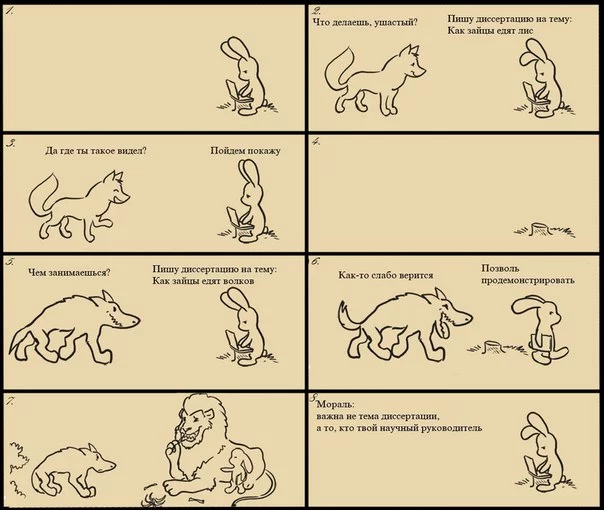 1.

2.
Что делаешь, ушастый?
Пишу диссертацию на тему:
Как зайцы едят лис

3.
Да где ты такое видел?
Пойдем покажу

4.

5.
Чем занимаешься?
Пишу диссертацию на тему:
Как зайцы едят волков

6.
Как-то слабо верится
Позволь продемонстрировать

7.

8.
Мораль:
важна не тема диссертации,
а то, кто твой научный руководитель