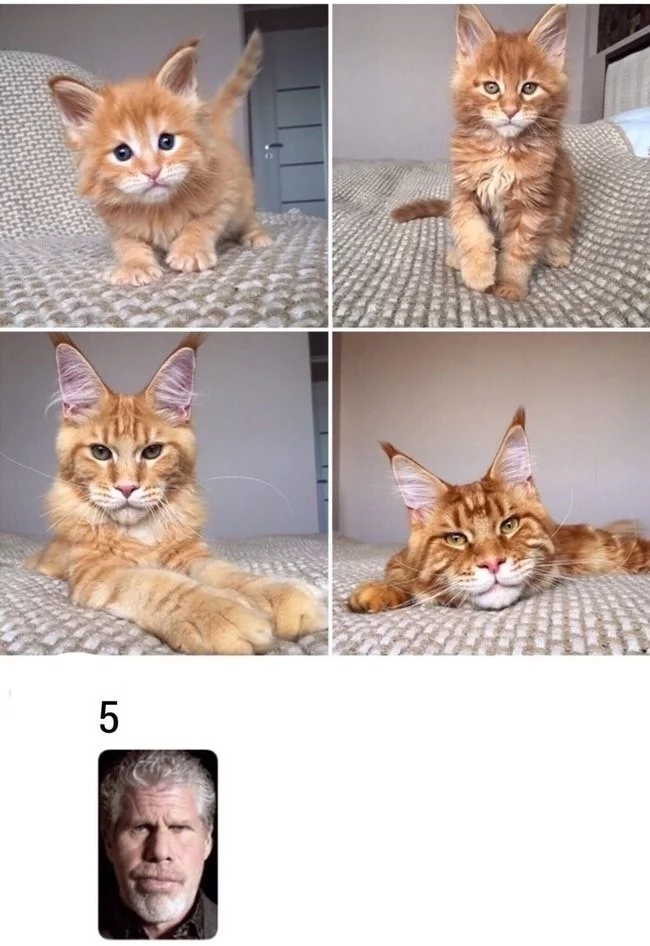 5