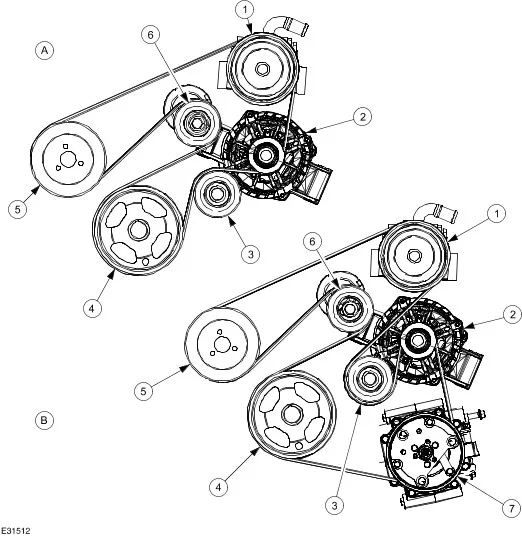 A
1
6
2
5
3
4
1
6
2
5
B
4
3
7
E31512