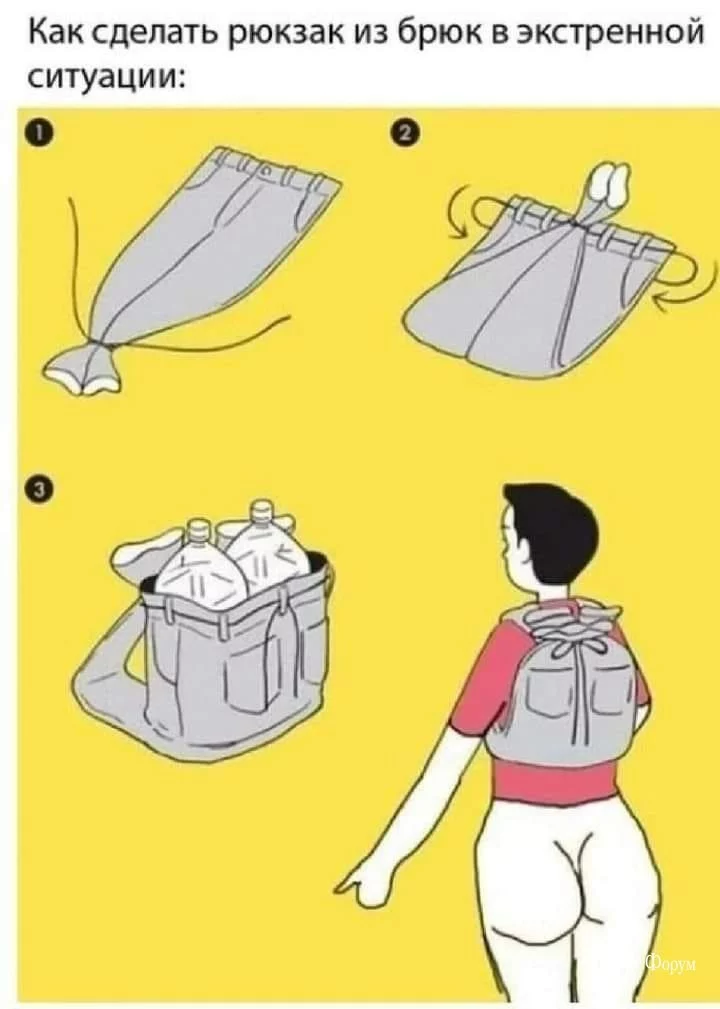 Как сделать рюкзак из брюк в экстренной ситуации:

1

2

3

Форум