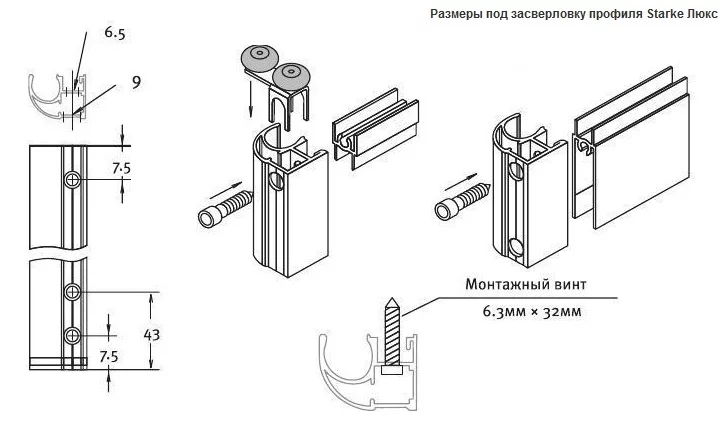 Размеры под засверловку профиля Starke Люкс

6.5

9

7.5

43

7.5

Монтажный винт

6.3мм × 32мм