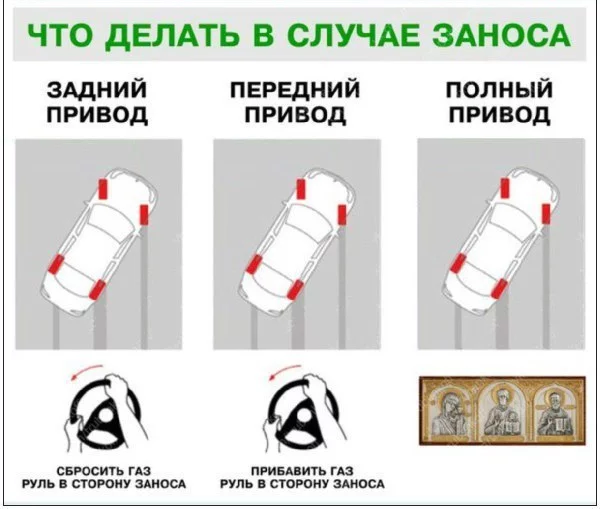 ЧТО ДЕЛАТЬ В СЛУЧАЕ ЗАНОСА

ЗАДНИЙ ПРИВОД

ПЕРЕДНИЙ ПРИВОД

ПОЛНЫЙ ПРИВОД

СБРОСИТЬ ГАЗ
РУЛЬ В СТОРОНУ ЗАНОСА

ПРИБАВИТЬ ГАЗ
РУЛЬ В СТОРОНУ ЗАНОСА