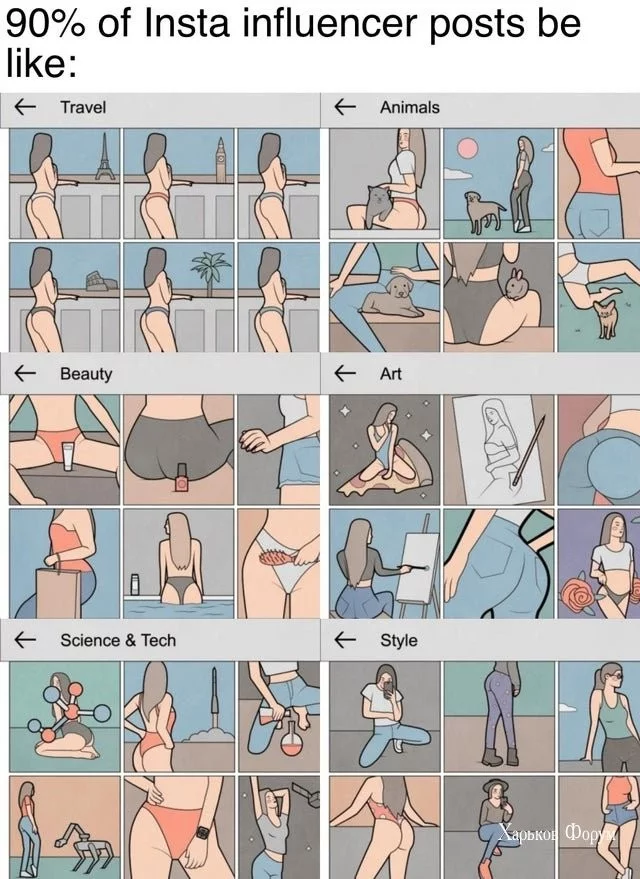 90% of Insta influencer posts be like:

← Travel

← Animals

← Beauty

← Art

← Science & Tech

← Style

Харьков Форум