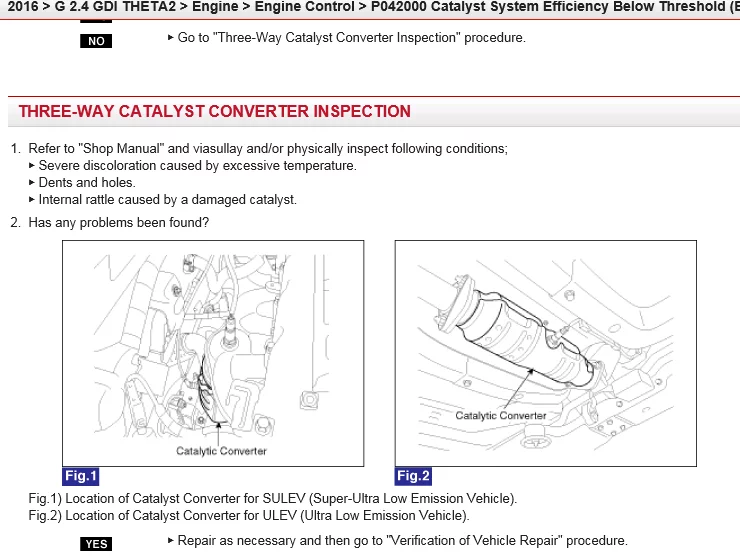 2016 > G 2.4 GDI THETA2 > Engine > Engine Control > P042000 Catalyst System Efficiency Below Threshold (B

NO

▸ Go to "Three-Way Catalyst Converter Inspection" procedure.

THREE-WAY CATALYST CONVERTER INSPECTION

1. Refer to "Shop Manual" and viasullay and/or physically inspect following conditions;
▸ Severe discoloration caused by excessive temperature.
▸ Dents and holes.
▸ Internal rattle caused by a damaged catalyst.

2. Has any problems been found?

Catalytic Converter

Fig.1

Catalytic Converter

Fig.2

Fig.1) Location of Catalyst Converter for SULEV (Super-Ultra Low Emission Vehicle).
Fig.2) Location of Catalyst Converter for ULEV (Ultra Low Emission Vehicle).

YES

▸ Repair as necessary and then go to "Verification of Vehicle Repair" procedure.