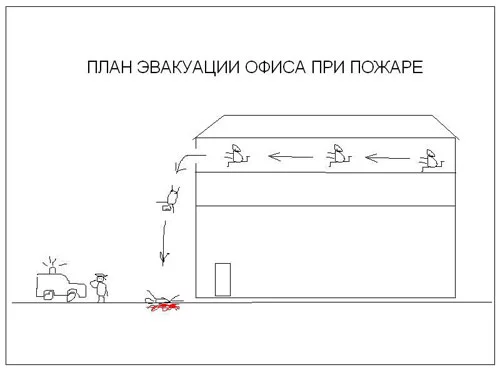 ПЛАН ЭВАКУАЦИИ ОФИСА ПРИ ПОЖАРЕ