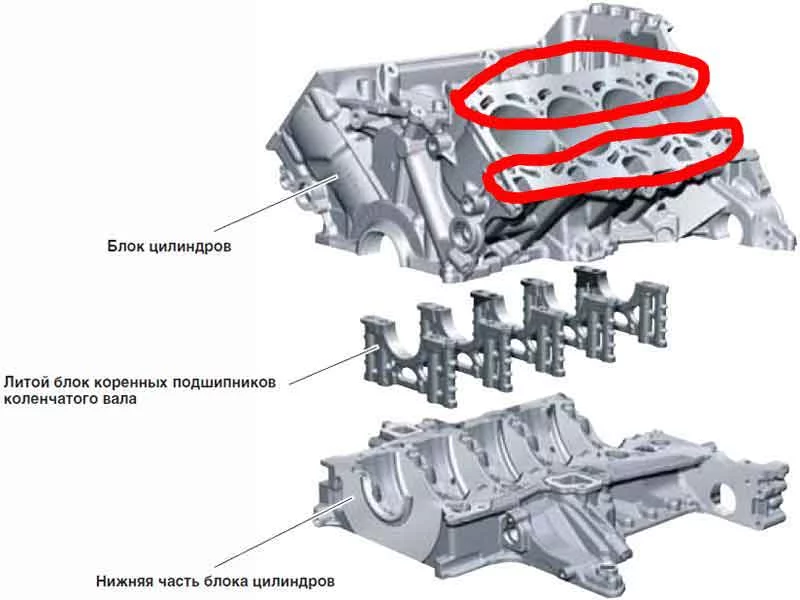 Блок цилиндров

Литой блок коренных подшипников коленчатого вала

Нижняя часть блока цилиндров