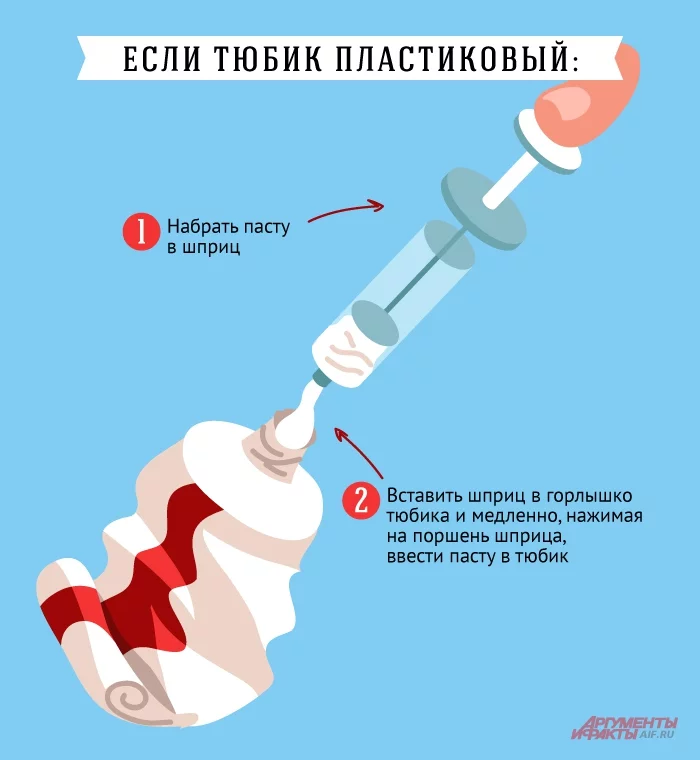 ЕСЛИ ТЮБИК ПЛАСТИКОВЫЙ:

1 Набрать пасту в шприц

2 Вставить шприц в горлышко тюбика и медленно, нажимая на поршень шприца, ввести пасту в тюбик

АРГУМЕНТЫ И ФАКТЫ AIF.RU