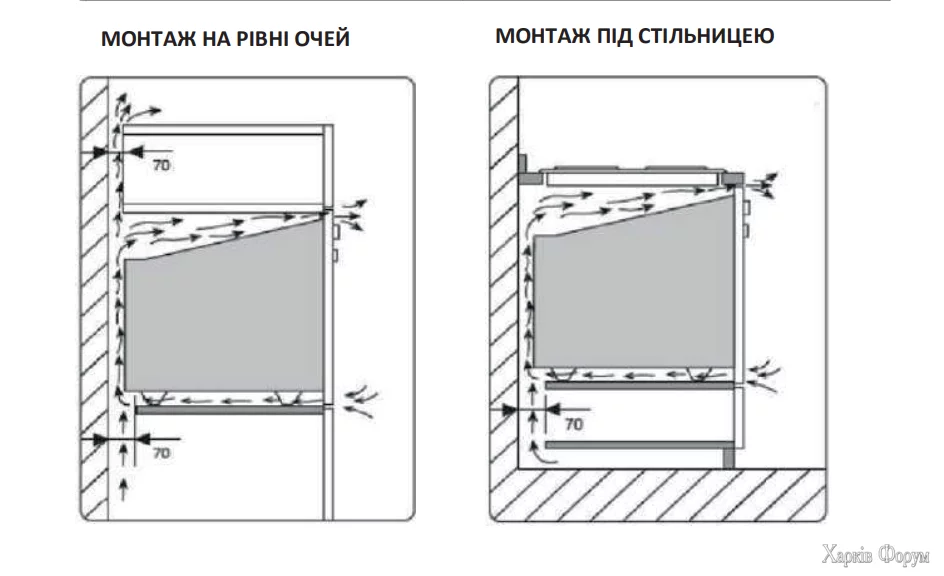 МОНТАЖ НА РІВНІ ОЧЕЙ

70

70

МОНТАЖ ПІД СТІЛЬНИЦЕЮ

70

Харків Форум