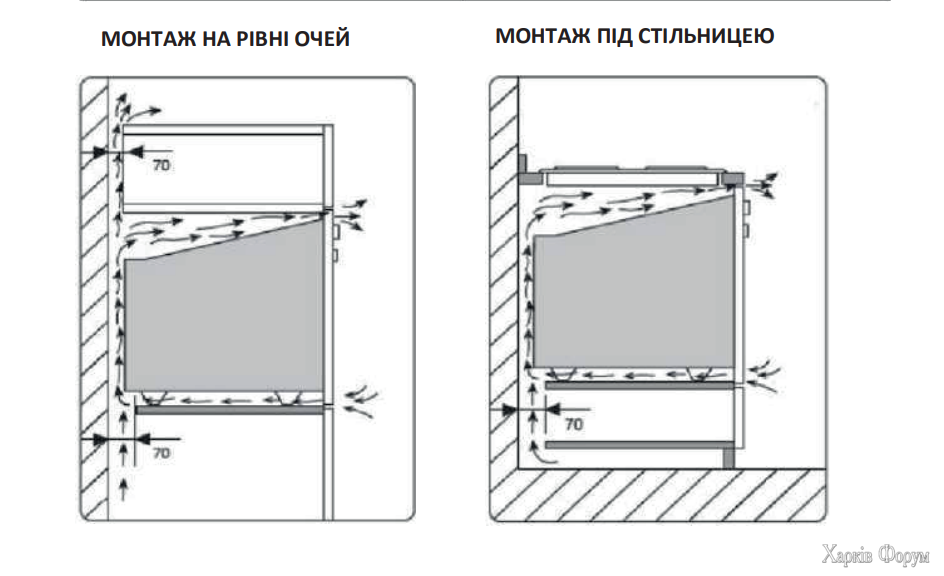 МОНТАЖ НА РІВНІ ОЧЕЙ

70

70

МОНТАЖ ПІД СТІЛЬНИЦЕЮ

70

Харків Форум