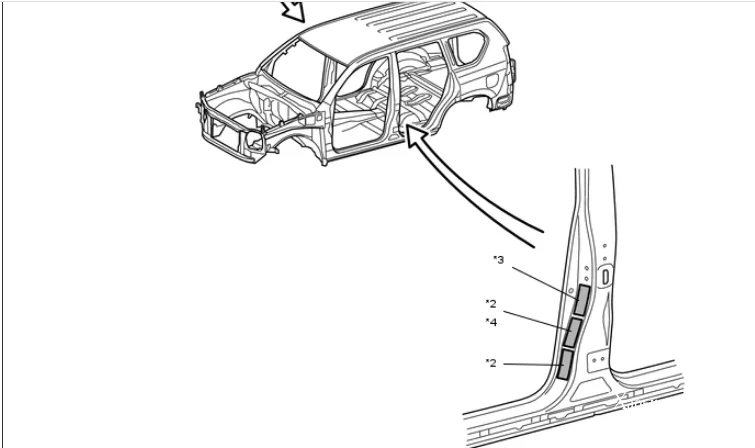 *3

*2
*4

*2