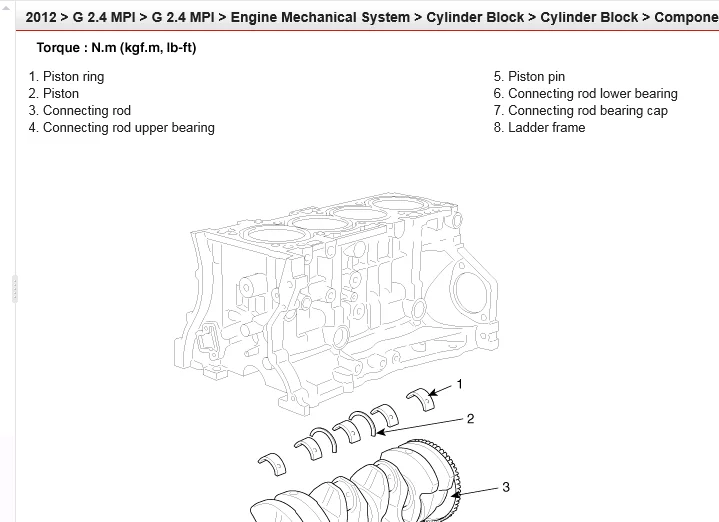 2012 > G 2.4 MPI > G 2.4 MPI > Engine Mechanical System > Cylinder Block > Cylinder Block > Compone

Torque : N.m (kgf.m, lb-ft)

1. Piston ring
2. Piston
3. Connecting rod
4. Connecting rod upper bearing

5. Piston pin
6. Connecting rod lower bearing
7. Connecting rod bearing cap
8. Ladder frame

1
2
3