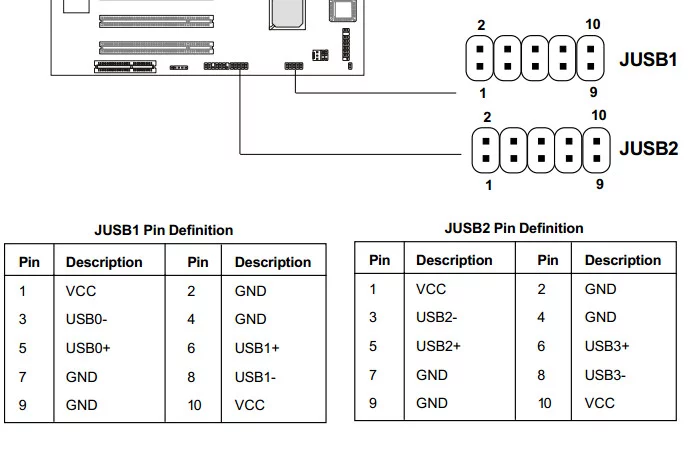 2 10
JUSB1
1 9

2 10
JUSB2
1 9

JUSB1 Pin Definition

| Pin | Description | Pin | Description |
|---|---|---|---|
| 1 | VCC | 2 | GND |
| 3 | USB0- | 4 | GND |
| 5 | USB0+ | 6 | USB1+ |
| 7 | GND | 8 | USB1- |
| 9 | GND | 10 | VCC |

JUSB2 Pin Definition

| Pin | Description | Pin | Description |
|---|---|---|---|
| 1 | VCC | 2 | GND |
| 3 | USB2- | 4 | GND |
| 5 | USB2+ | 6 | USB3+ |
| 7 | GND | 8 | USB3- |
| 9 | GND | 10 | VCC |