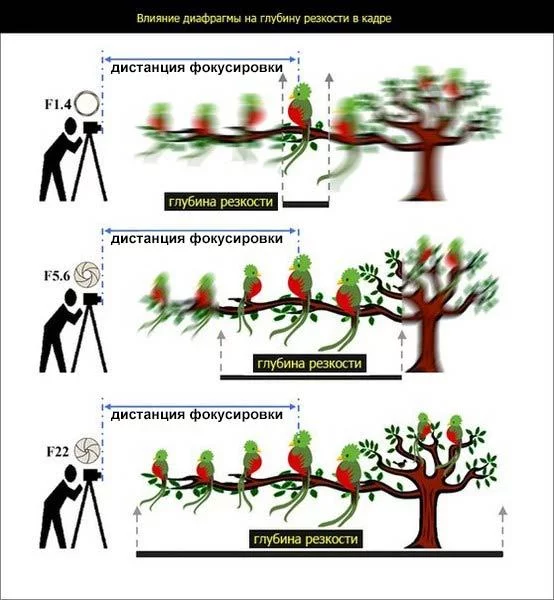 Влияние диафрагмы на глубину резкости в кадре

дистанция фокусировки

F1.4

глубина резкости

дистанция фокусировки

F5.6

глубина резкости

дистанция фокусировки

F22

глубина резкости